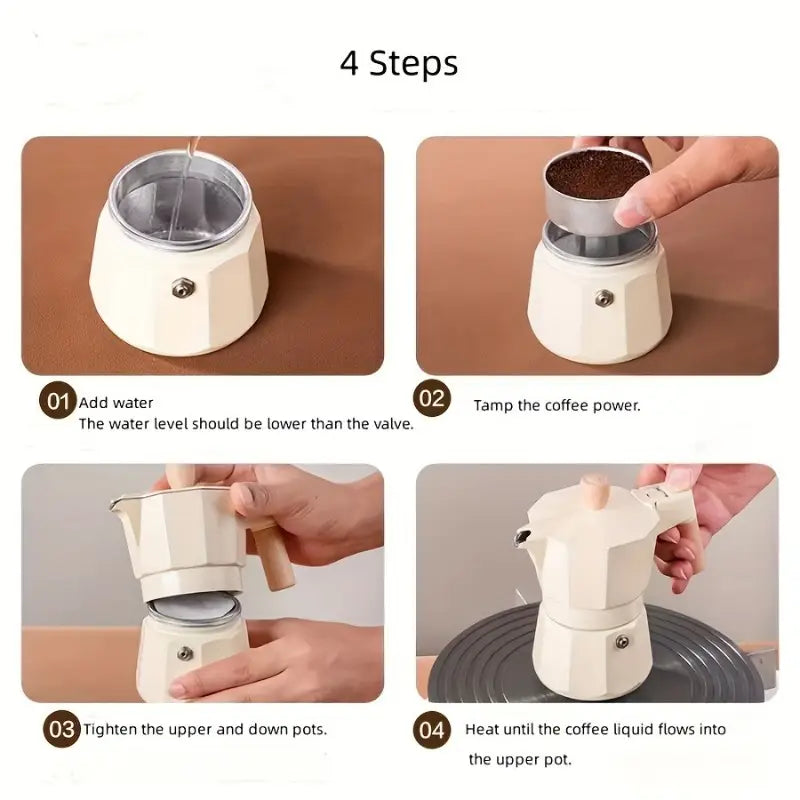 4 Steps

01 Add water
The water level should be lower than the valve.

02 Tamp the coffee power.

03 Tighten the upper and down pots.

04 Heat until the coffee liquid flows into the upper pot.